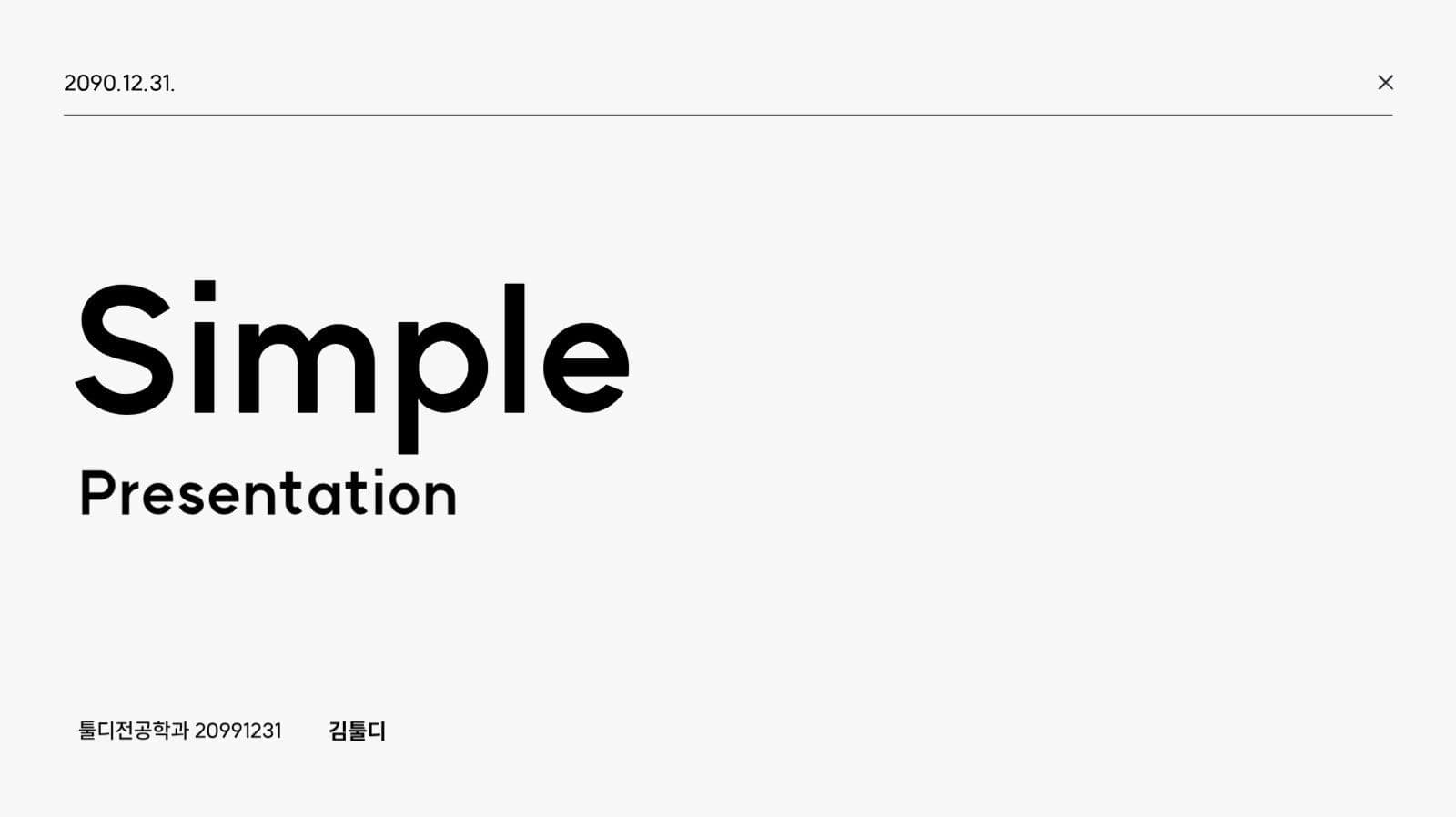 2090.12.31.

×

Simple
Presentation

툴디전공학과 20991231 김툴디