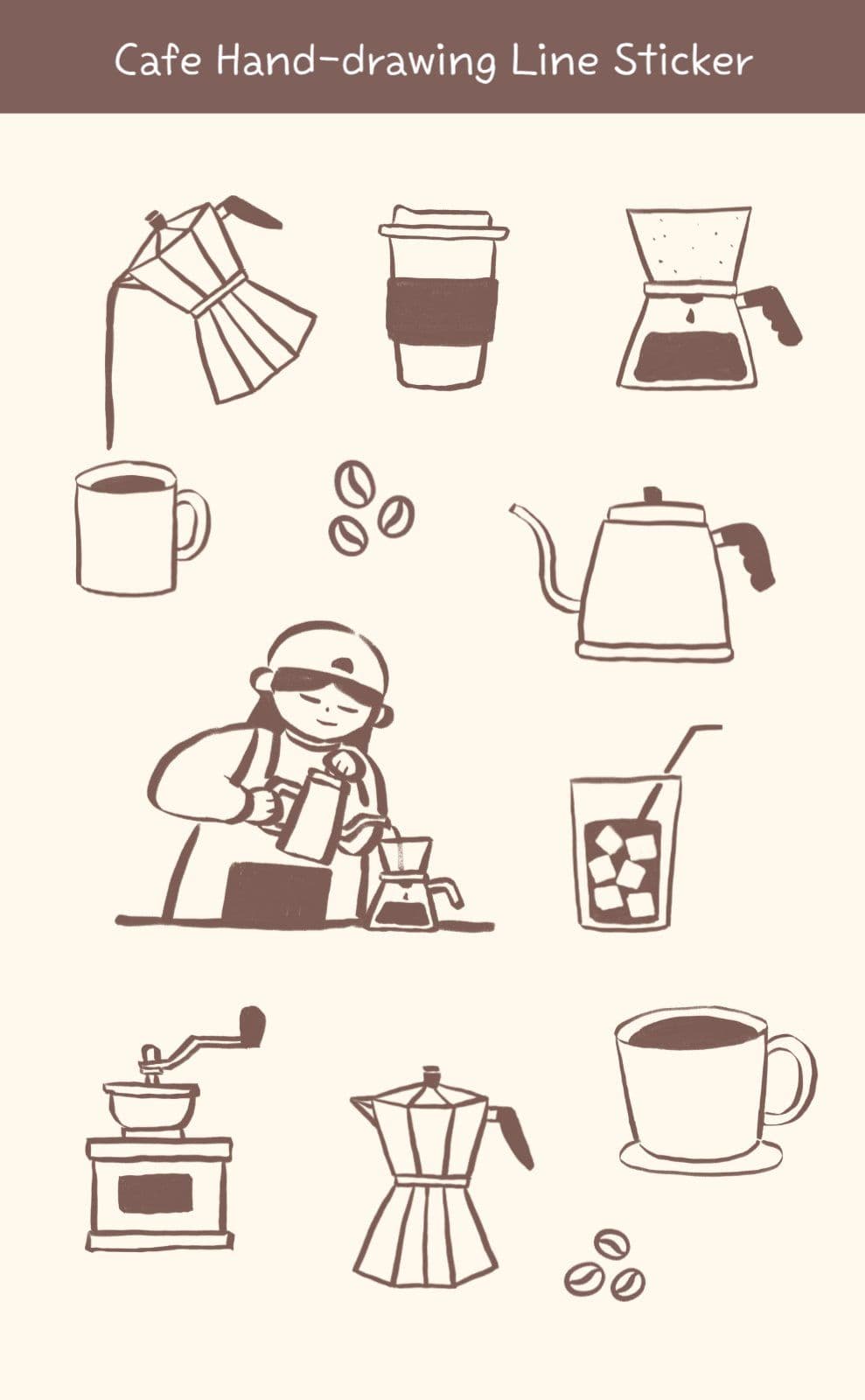 Cafe Hand-drawing Line Sticker