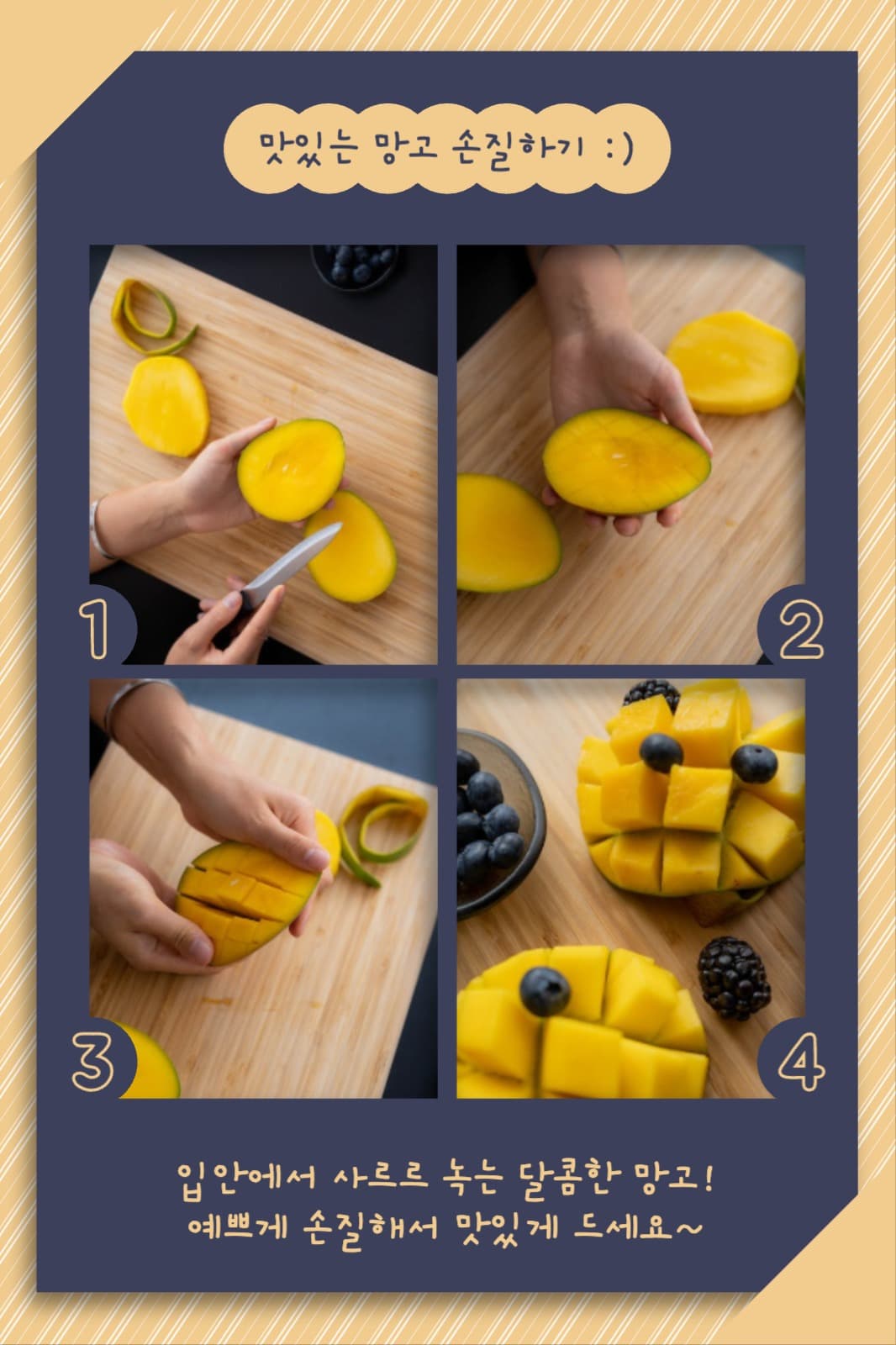 맛있는 망고 손질하기 :)

1

2

3

4

입안에서 사르르 녹는 달콤한 망고!
예쁘게 손질해서 맛있게 드세요~